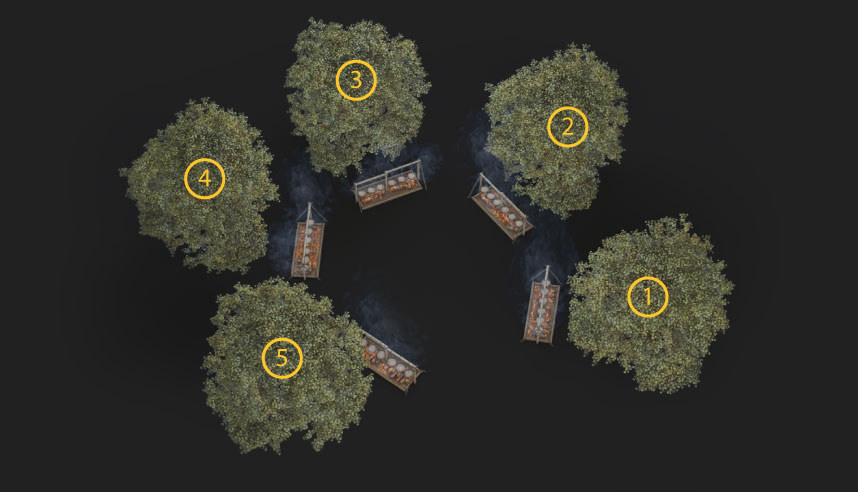 3
2
4
1
5